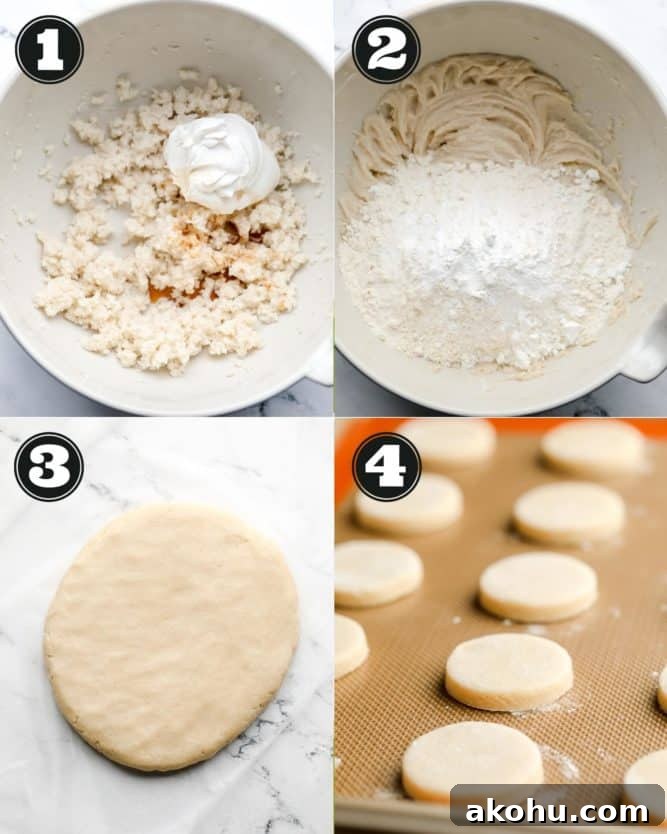 1

2

3

4

akohu.com