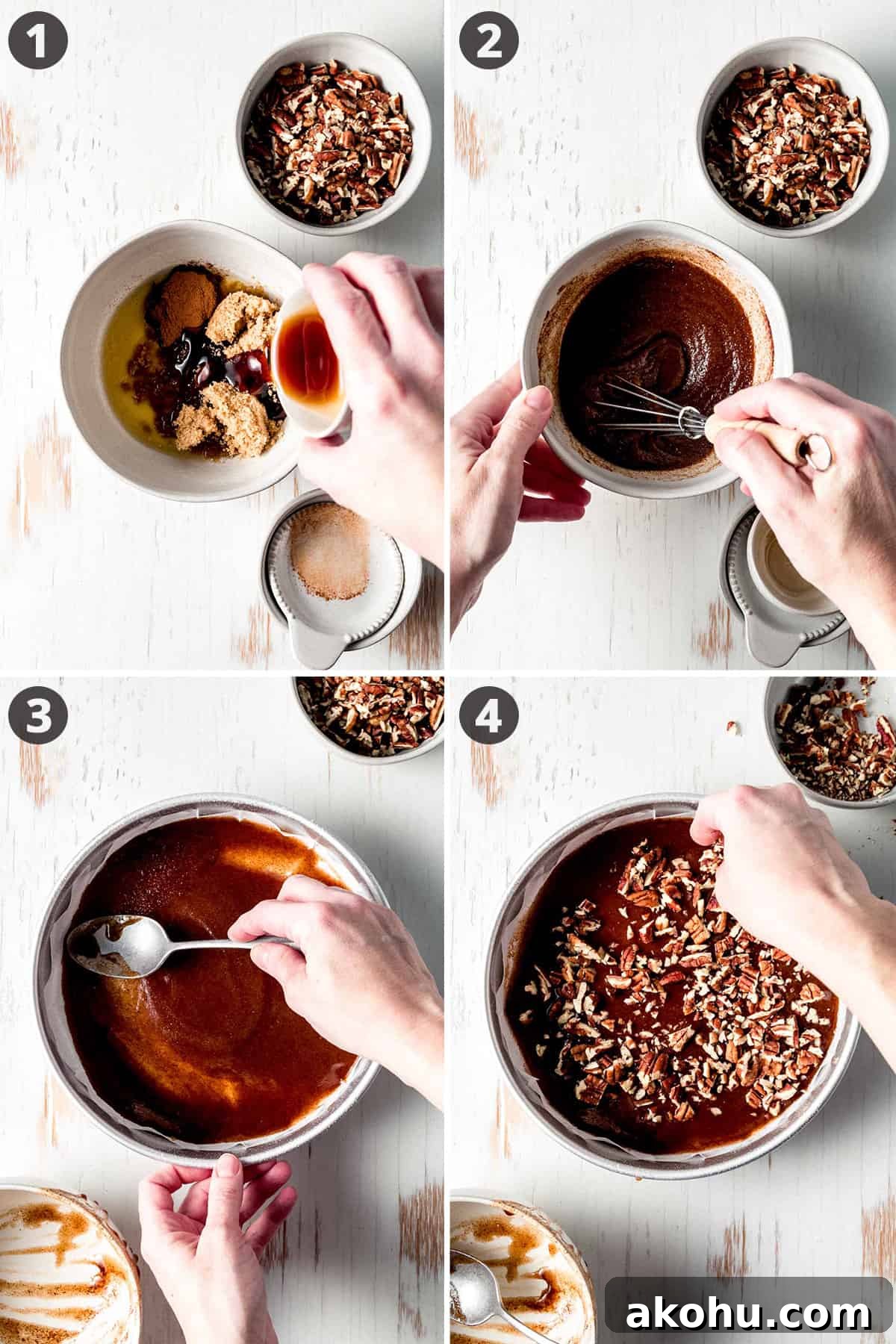 1

2

3

4

akohu.com